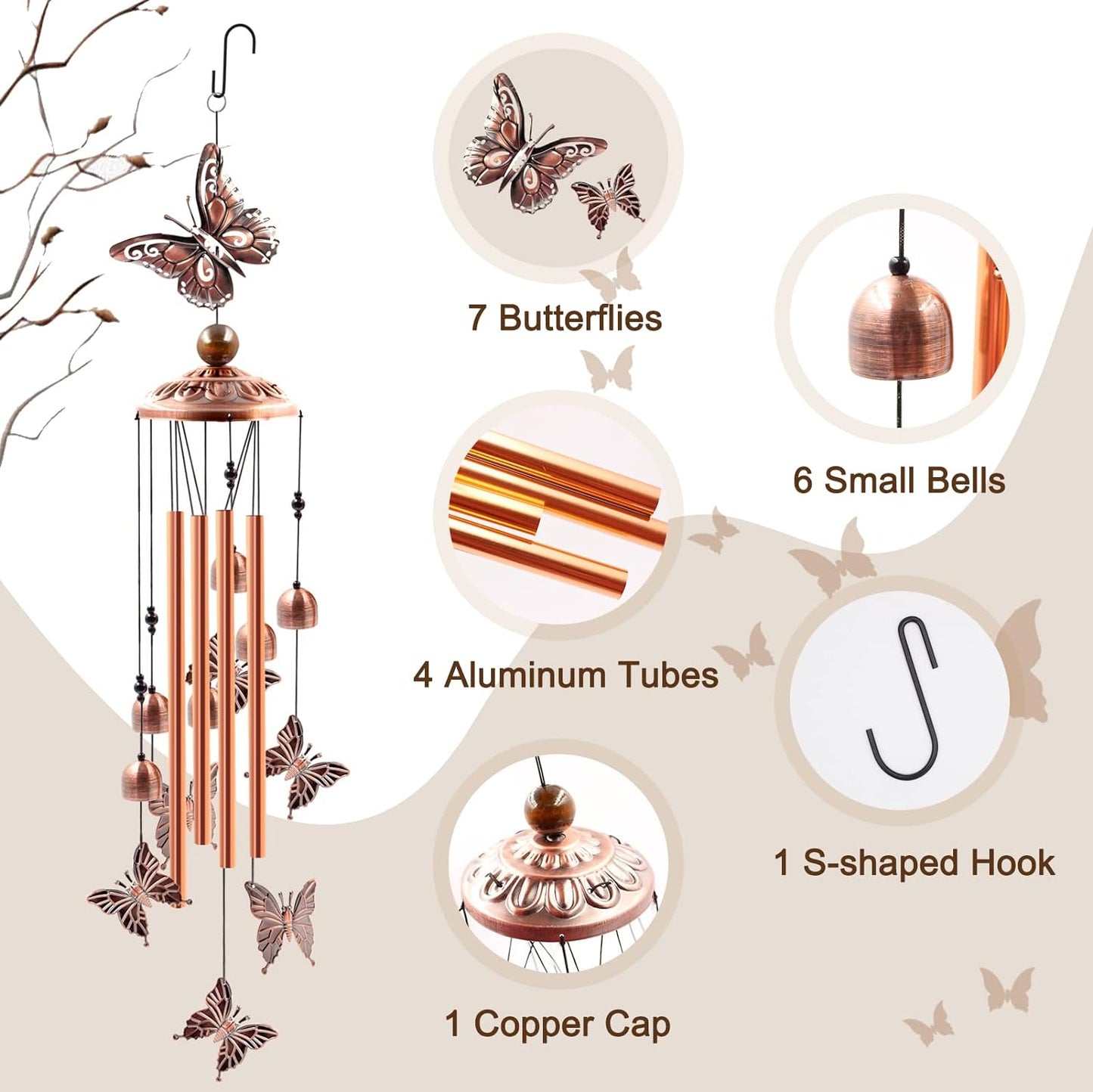 7 Butterflies

6 Small Bells

4 Aluminum Tubes

1 S-shaped Hook

1 Copper Cap