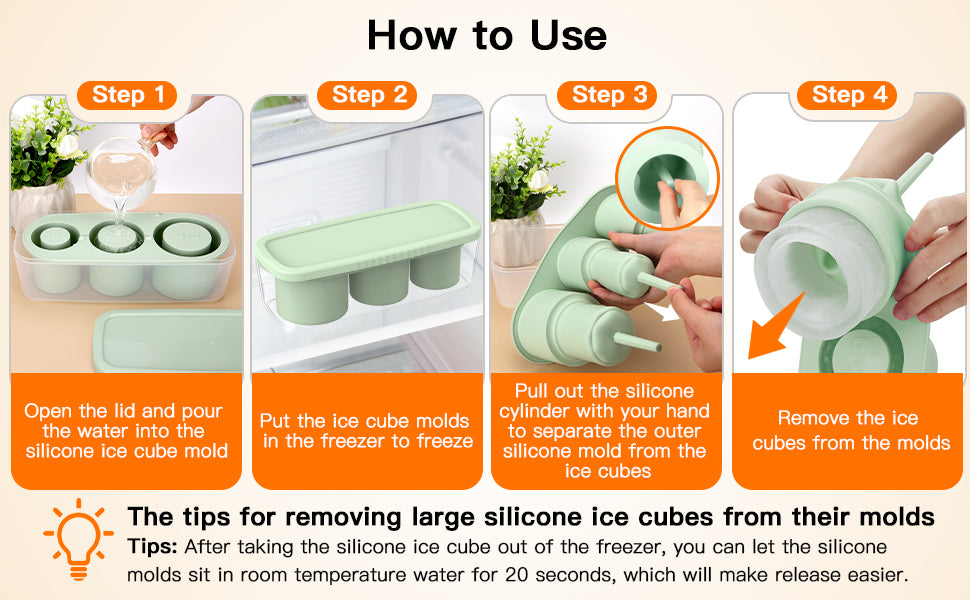 How to Use

Step 1

Open the lid and pour the water into the silicone ice cube mold

Step 2

Put the ice cube molds in the freezer to freeze

Step 3

Pull out the silicone cylinder with your hand to separate the outer silicone mold from the ice cubes

Step 4

Remove the ice cubes from the molds

The tips for removing large silicone ice cubes from their molds

Tips: After taking the silicone ice cube out of the freezer, you can let the silicone molds sit in room temperature water for 20 seconds, which will make release easier.